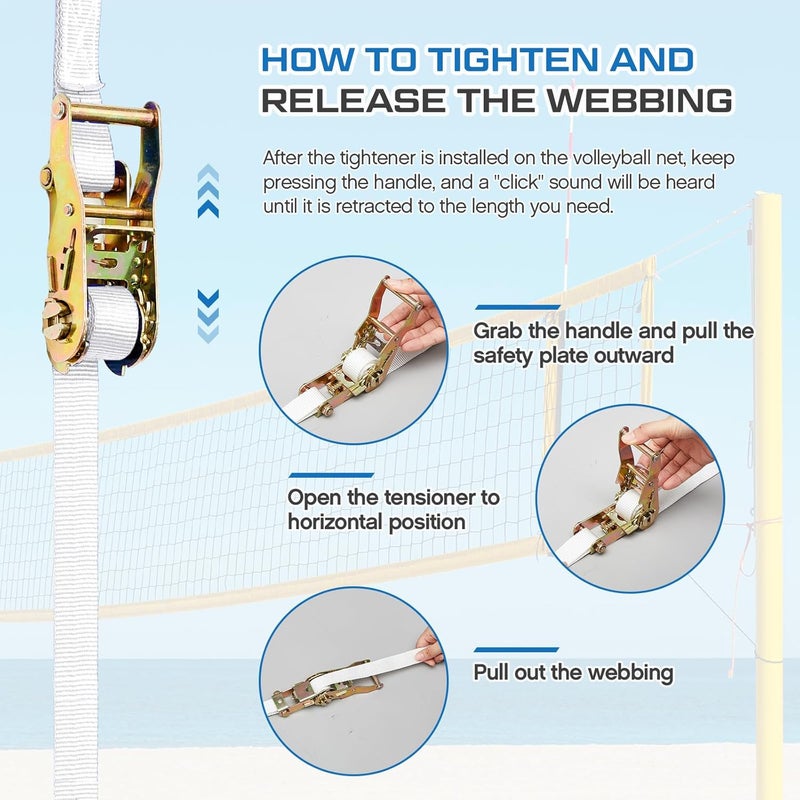 HOW TO TIGHTEN AND
RELEASE THE WEBBING

After the tightener is installed on the volleyball net, keep pressing the handle, and a "click" sound will be heard until it is retracted to the length you need.

Grab the handle and pull the safety plate outward

Open the tensioner to horizontal position

Pull out the webbing